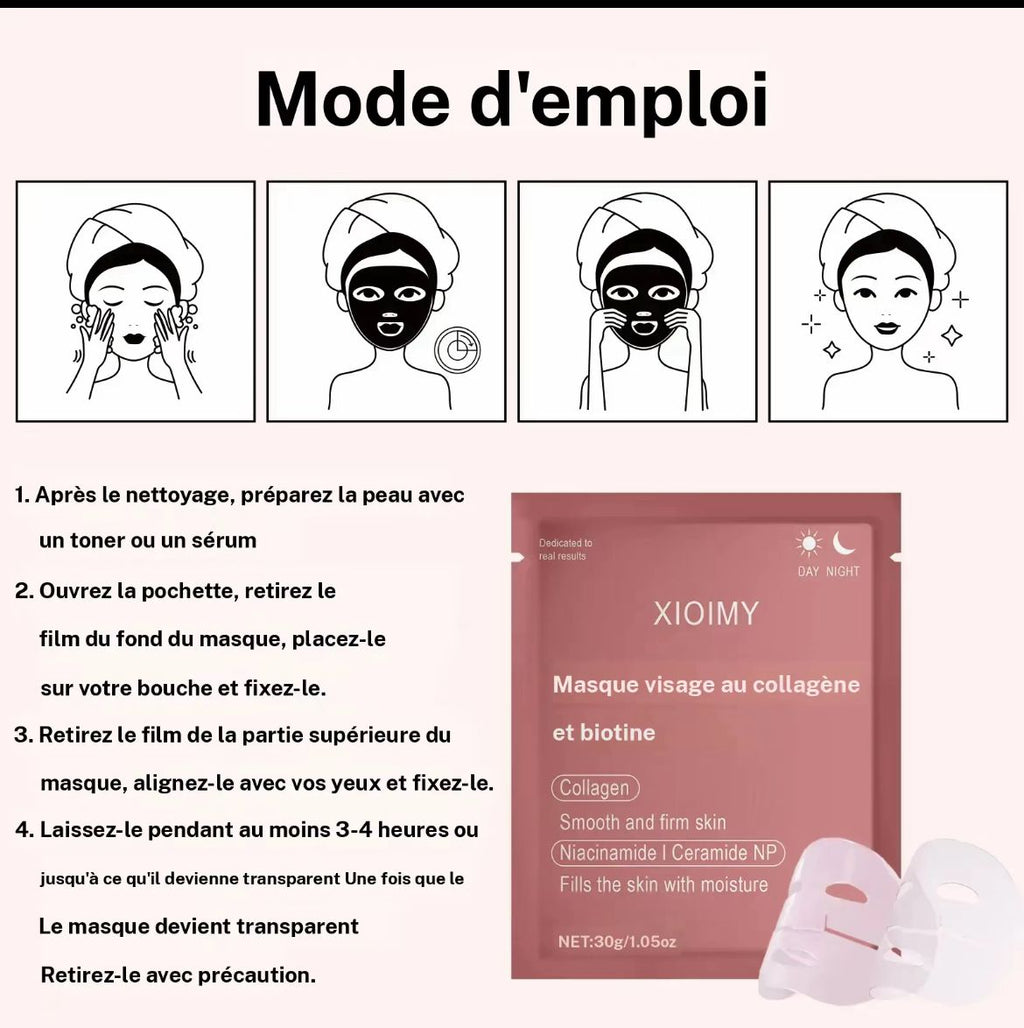 Mode d'emploi

1. Après le nettoyage, préparez la peau avec un toner ou un sérum

2. Ouvrez la pochette, retirez le film du fond du masque, placez-le sur votre bouche et fixez-le.

3. Retirez le film de la partie supérieure du masque, alignez-le avec vos yeux et fixez-le.

4. Laissez-le pendant au moins 3-4 heures ou jusqu'à ce qu'il devienne transparent Une fois que le

Le masque devient transparent

Retirez-le avec précaution.

Dedicated to real results

DAY NIGHT

XIOIMY

Masque visage au collagène et biotine

Collagen

Smooth and firm skin

Niacinamide I Ceramide NP

Fills the skin with moisture

NET:30g/1.05oz